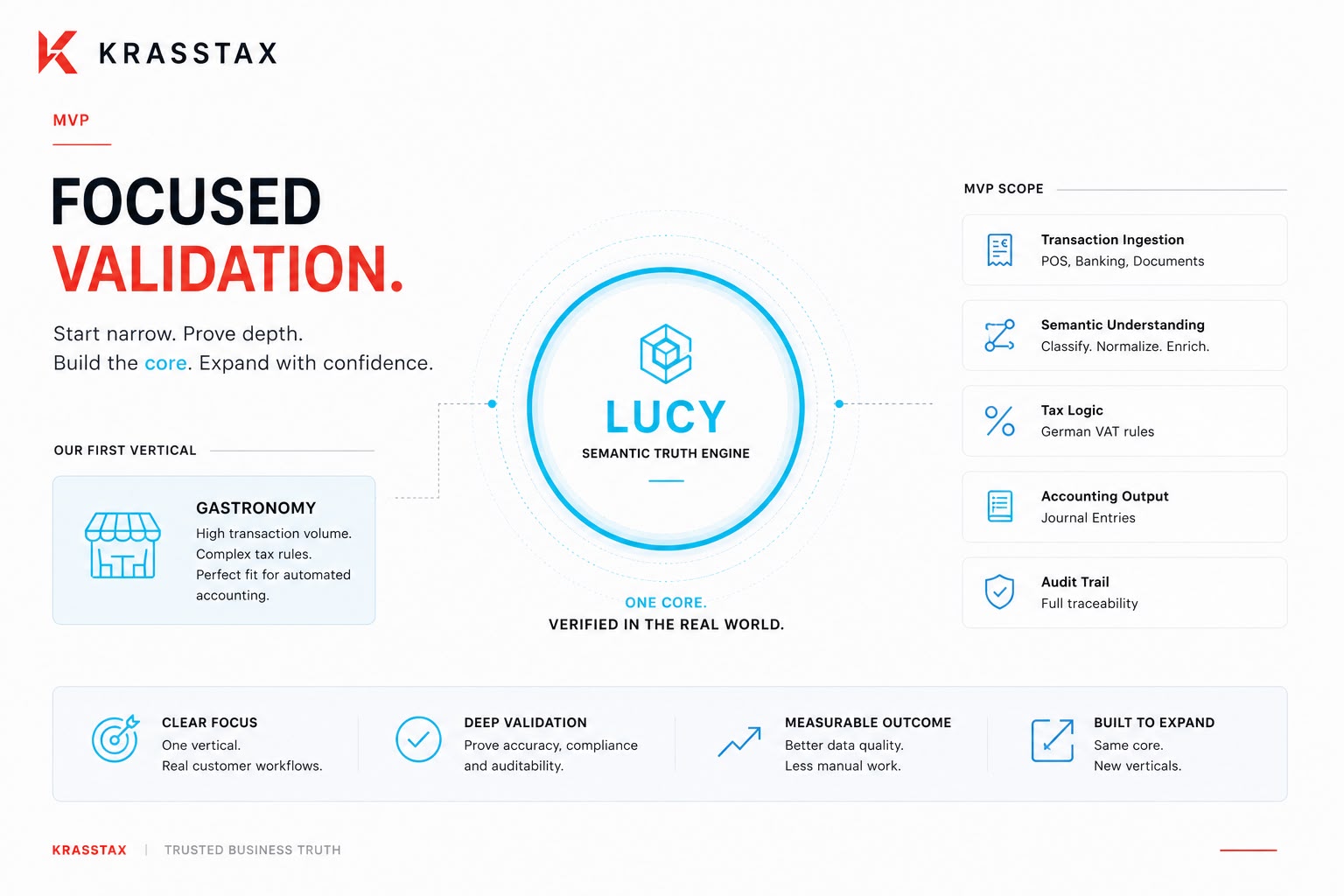 KRASSTAX

MVP

FOCUSED
VALIDATION.

Start narrow. Prove depth.
Build the core. Expand with confidence.

OUR FIRST VERTICAL

GASTRONOMY
High transaction volume. Complex tax rules. Perfect fit for automated accounting.

LUCY
SEMANTIC TRUTH ENGINE

ONE CORE.
VERIFIED IN THE REAL WORLD.

MVP SCOPE

Transaction Ingestion
POS, Banking, Documents

Semantic Understanding
Classify. Normalize. Enrich.

Tax Logic
German VAT rules

Accounting Output
Journal Entries

Audit Trail
Full traceability

CLEAR FOCUS
One vertical.
Real customer workflows.

DEEP VALIDATION
Prove accuracy, compliance and auditability.

MEASURABLE OUTCOME
Better data quality.
Less manual work.

BUILT TO EXPAND
Same core.
New verticals.

KRASSTAX | TRUSTED BUSINESS TRUTH