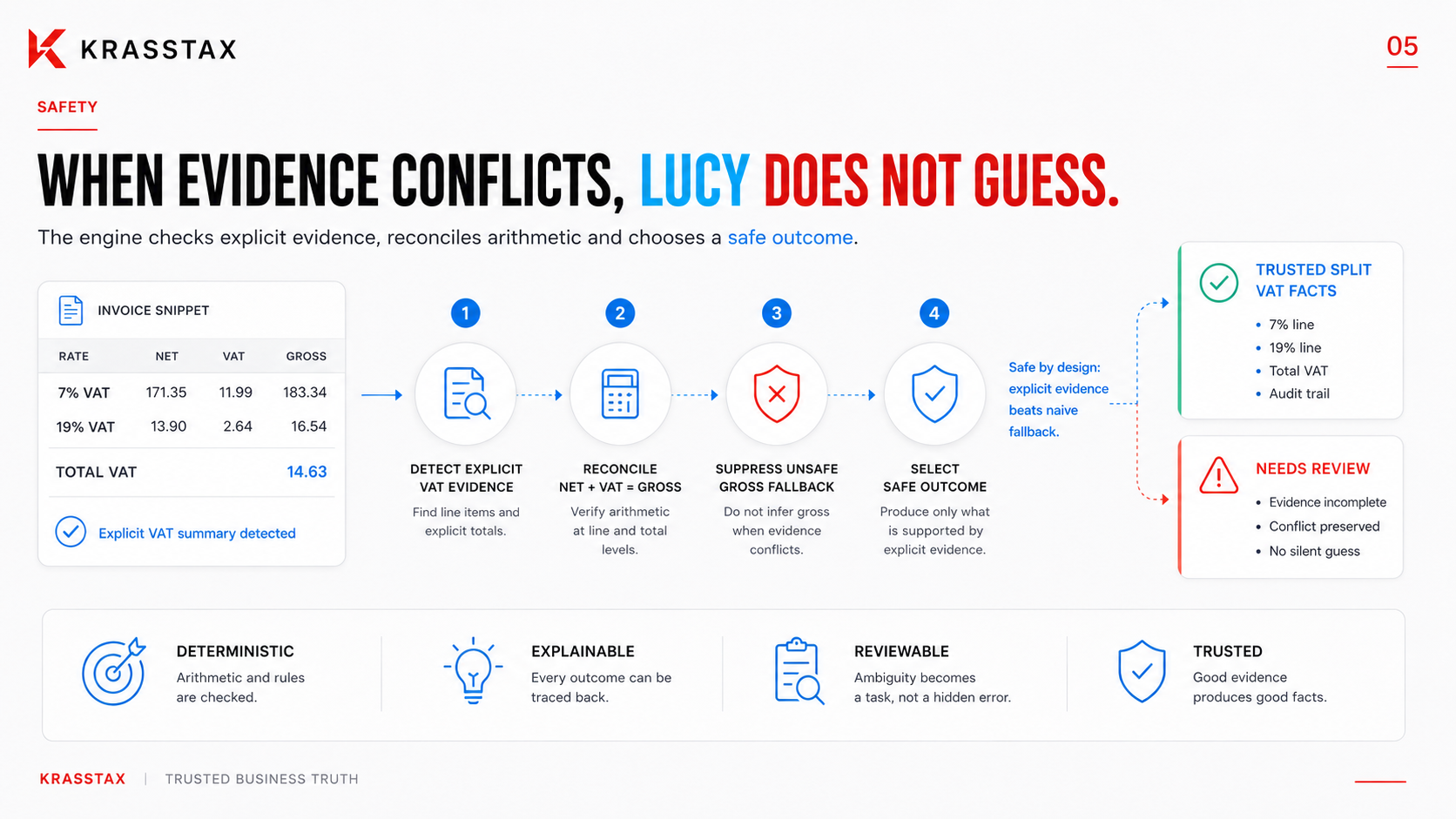 KRASSTAX

05

SAFETY

WHEN EVIDENCE CONFLICTS, LUCY DOES NOT GUESS.

The engine checks explicit evidence, reconciles arithmetic and chooses a safe outcome.

INVOICE SNIPPET

| RATE | NET | VAT | GROSS |
|---|---|---|---|
| 7% VAT | 171.35 | 11.99 | 183.34 |
| 19% VAT | 13.90 | 2.64 | 16.54 |
| TOTAL VAT | | | 14.63 |

Explicit VAT summary detected

1
DETECT EXPLICIT VAT EVIDENCE
Find line items and explicit totals.

2
RECONCILE NET + VAT = GROSS
Verify arithmetic at line and total levels.

3
SUPPRESS UNSAFE GROSS FALLBACK
Do not infer gross when evidence conflicts.

4
SELECT SAFE OUTCOME
Produce only what is supported by explicit evidence.

Safe by design: explicit evidence beats naive fallback.

TRUSTED SPLIT VAT FACTS
• 7% line
• 19% line
• Total VAT
• Audit trail

NEEDS REVIEW
• Evidence incomplete
• Conflict preserved
• No silent guess

DETERMINISTIC
Arithmetic and rules are checked.

EXPLAINABLE
Every outcome can be traced back.

REVIEWABLE
Ambiguity becomes a task, not a hidden error.

TRUSTED
Good evidence produces good facts.

KRASSTAX | TRUSTED BUSINESS TRUTH