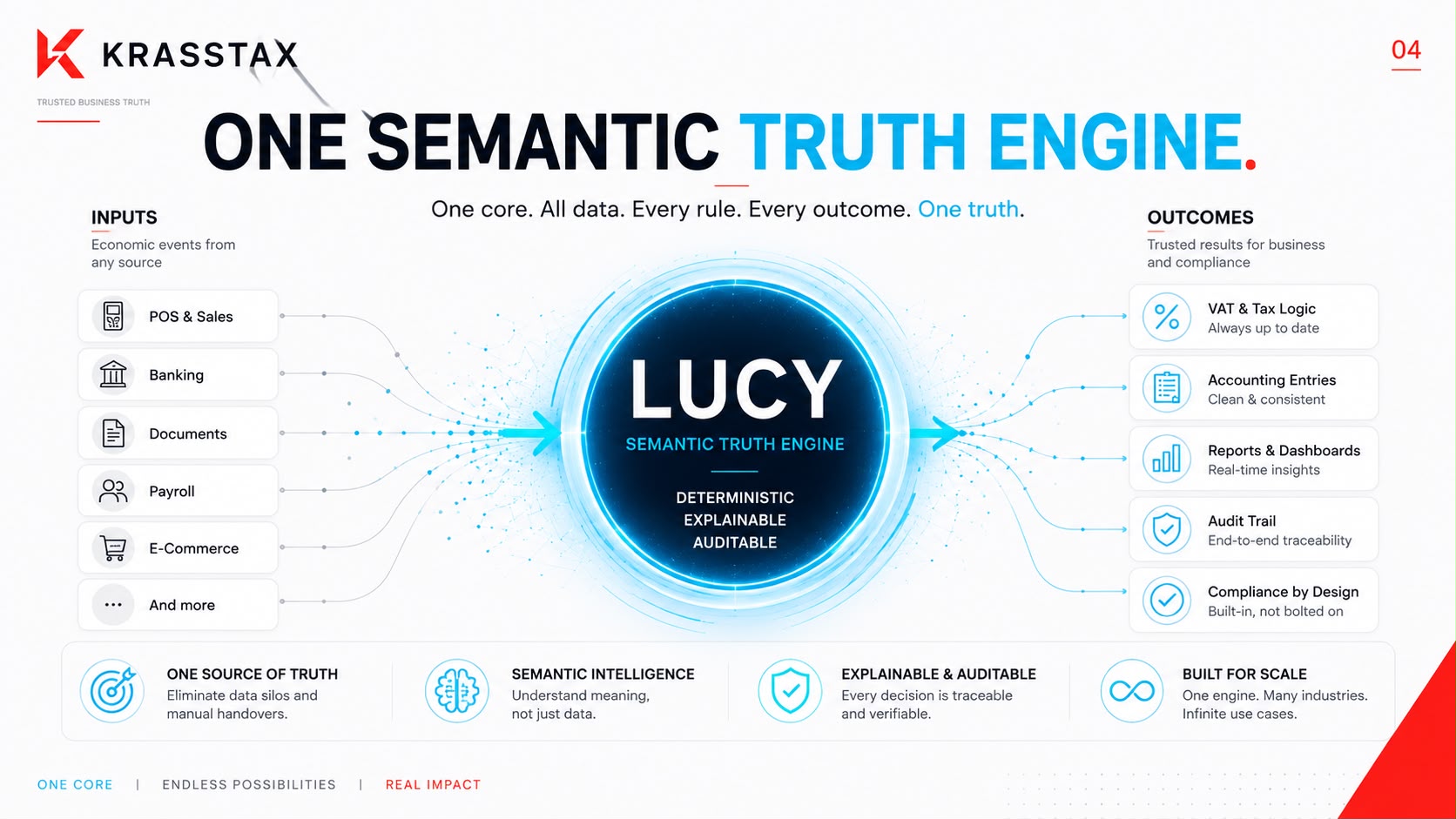 KRASSTAX

TRUSTED BUSINESS TRUTH

04

ONE SEMANTIC TRUTH ENGINE.

One core. All data. Every rule. Every outcome. One truth.

INPUTS

Economic events from any source

POS & Sales

Banking

Documents

Payroll

E-Commerce

And more

LUCY

SEMANTIC TRUTH ENGINE

DETERMINISTIC
EXPLAINABLE
AUDITABLE

OUTCOMES

Trusted results for business and compliance

VAT & Tax Logic
Always up to date

Accounting Entries
Clean & consistent

Reports & Dashboards
Real-time insights

Audit Trail
End-to-end traceability

Compliance by Design
Built-in, not bolted on

ONE SOURCE OF TRUTH
Eliminate data silos and manual handovers.

SEMANTIC INTELLIGENCE
Understand meaning, not just data.

EXPLAINABLE & AUDITABLE
Every decision is traceable and verifiable.

BUILT FOR SCALE
One engine. Many industries. Infinite use cases.

ONE CORE | ENDLESS POSSIBILITIES | REAL IMPACT