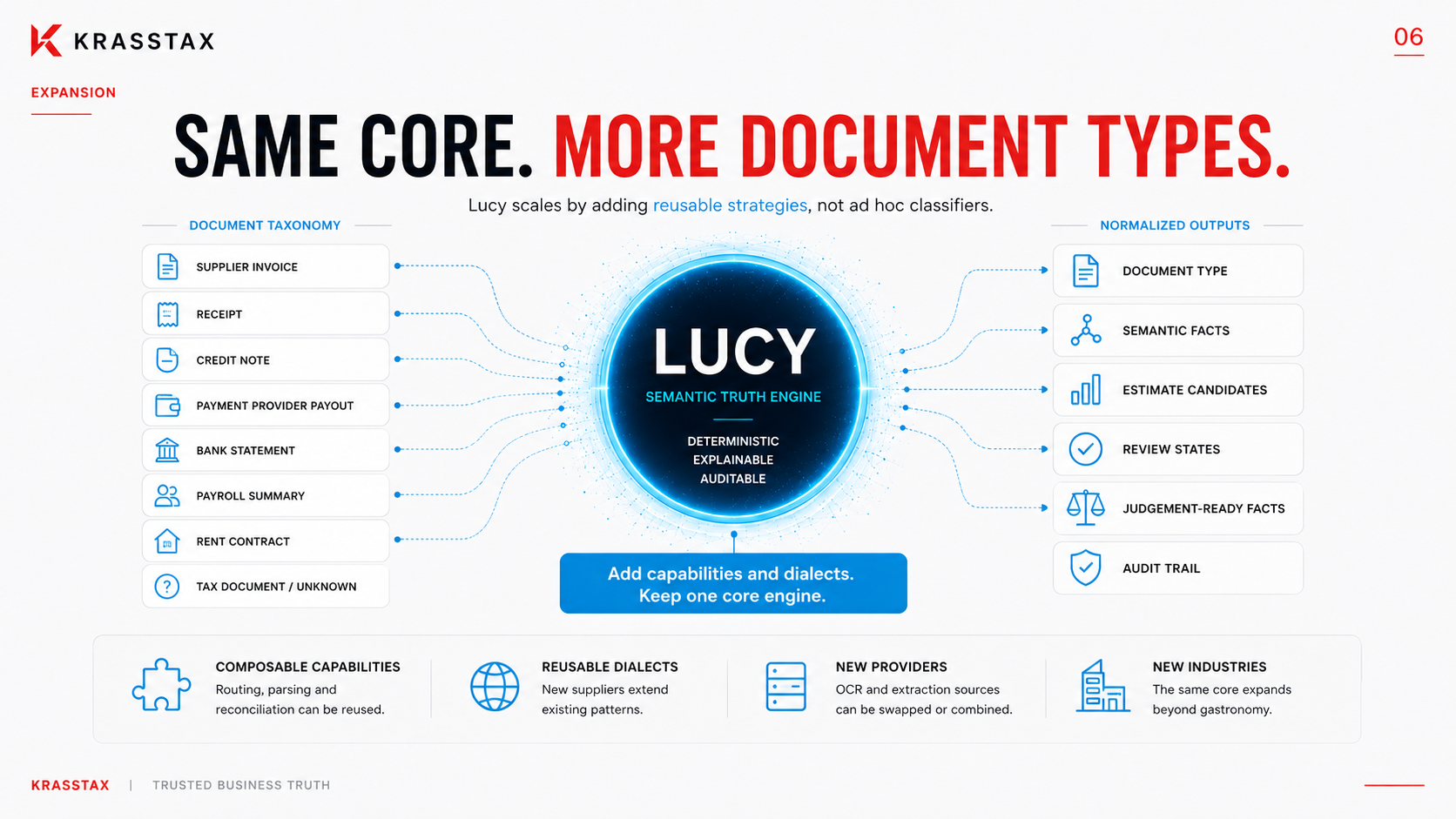 KRASSTAX

06

EXPANSION

SAME CORE. MORE DOCUMENT TYPES.

Lucy scales by adding reusable strategies, not ad hoc classifiers.

DOCUMENT TAXONOMY

SUPPLIER INVOICE

RECEIPT

CREDIT NOTE

PAYMENT PROVIDER PAYOUT

BANK STATEMENT

PAYROLL SUMMARY

RENT CONTRACT

TAX DOCUMENT / UNKNOWN

LUCY

SEMANTIC TRUTH ENGINE

DETERMINISTIC
EXPLAINABLE
AUDITABLE

Add capabilities and dialects.
Keep one core engine.

NORMALIZED OUTPUTS

DOCUMENT TYPE

SEMANTIC FACTS

ESTIMATE CANDIDATES

REVIEW STATES

JUDGEMENT-READY FACTS

AUDIT TRAIL

COMPOSABLE CAPABILITIES
Routing, parsing and reconciliation can be reused.

REUSABLE DIALECTS
New suppliers extend existing patterns.

NEW PROVIDERS
OCR and extraction sources can be swapped or combined.

NEW INDUSTRIES
The same core expands beyond gastronomy.

KRASSTAX | TRUSTED BUSINESS TRUTH